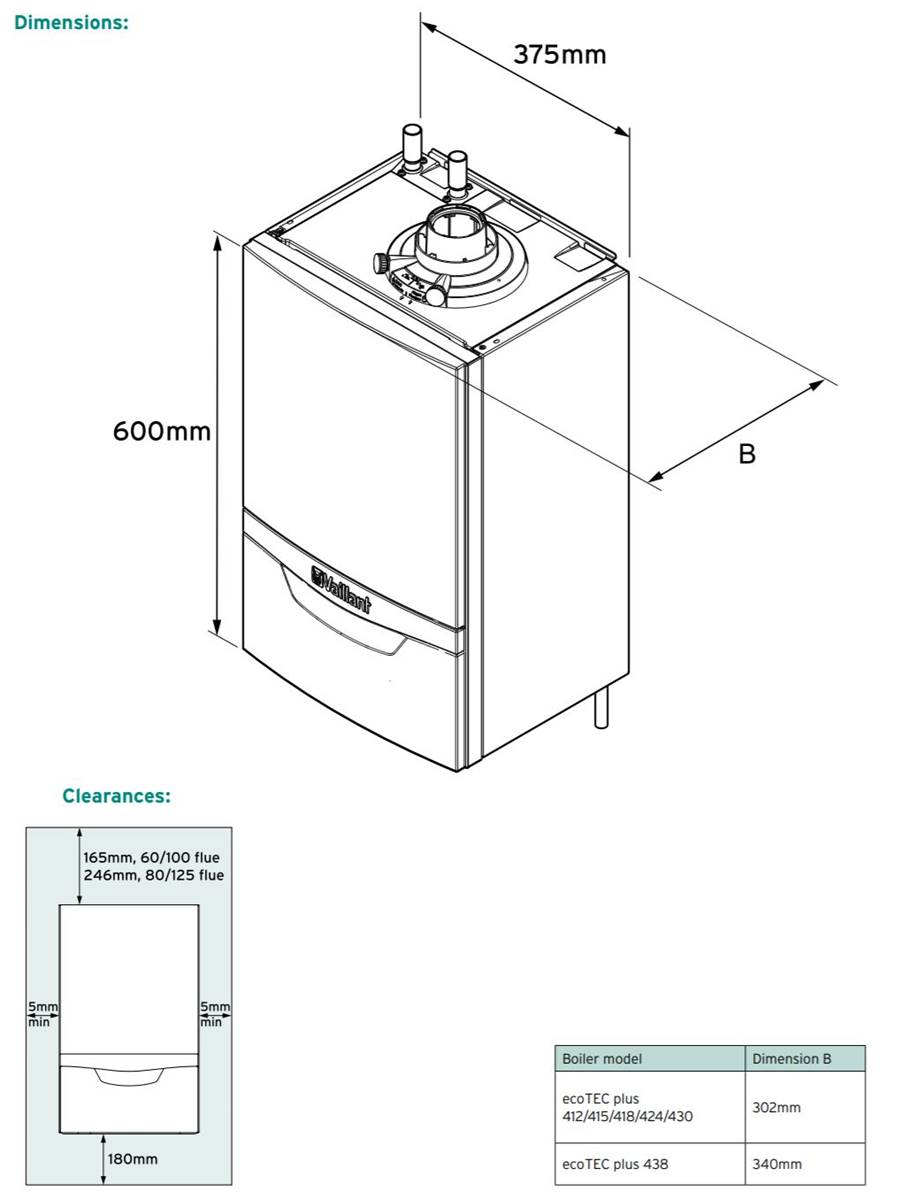 Dimensions:

375mm

600mm

B

Vaillant

Clearances:

165mm, 60/100 flue
246mm, 80/125 flue

5mm min

5mm min

180mm

| Boiler model | Dimension B |
|---|---|
| ecoTEC plus 412/415/418/424/430 | 302mm |
| ecoTEC plus 438 | 340mm |