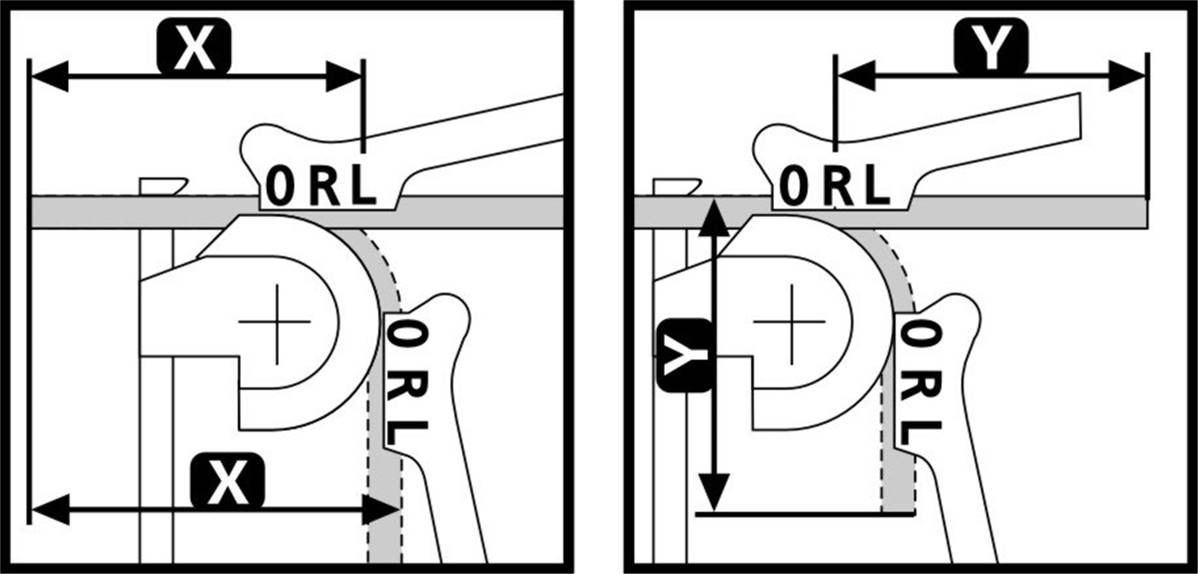 X
0 R L
0 R L
X

Y
0 R L
Y
0 R L