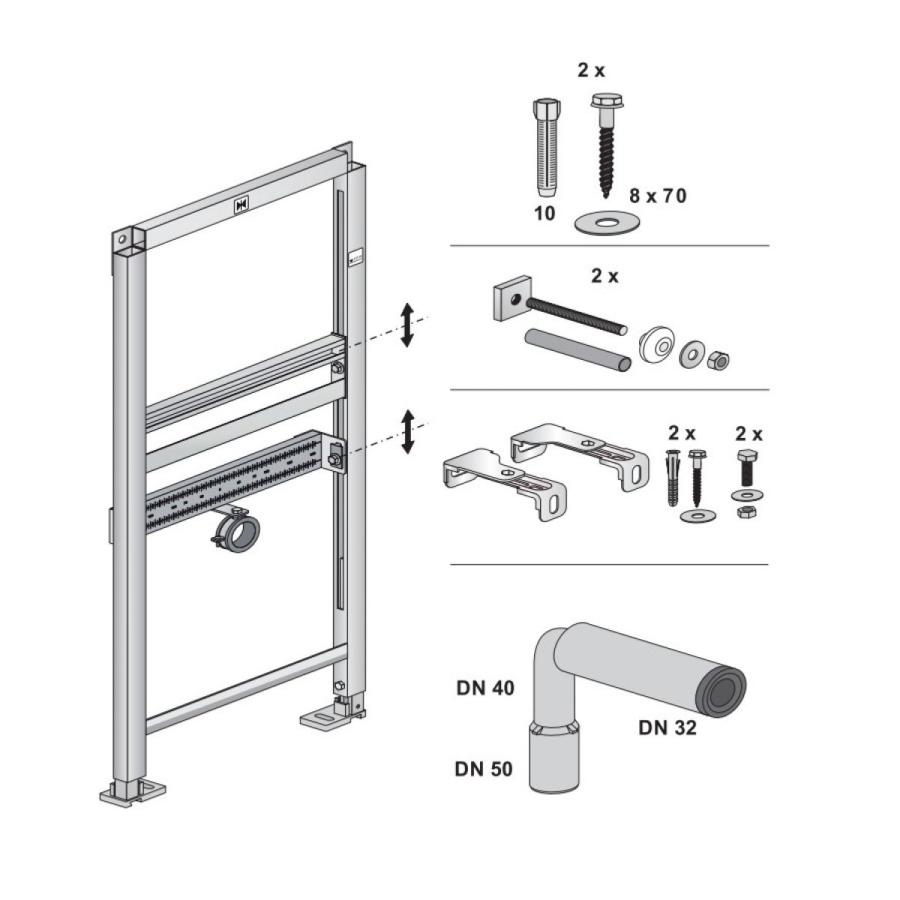 2 x

10

8 x 70

2 x

2 x

2 x

DN 40

DN 32

DN 50