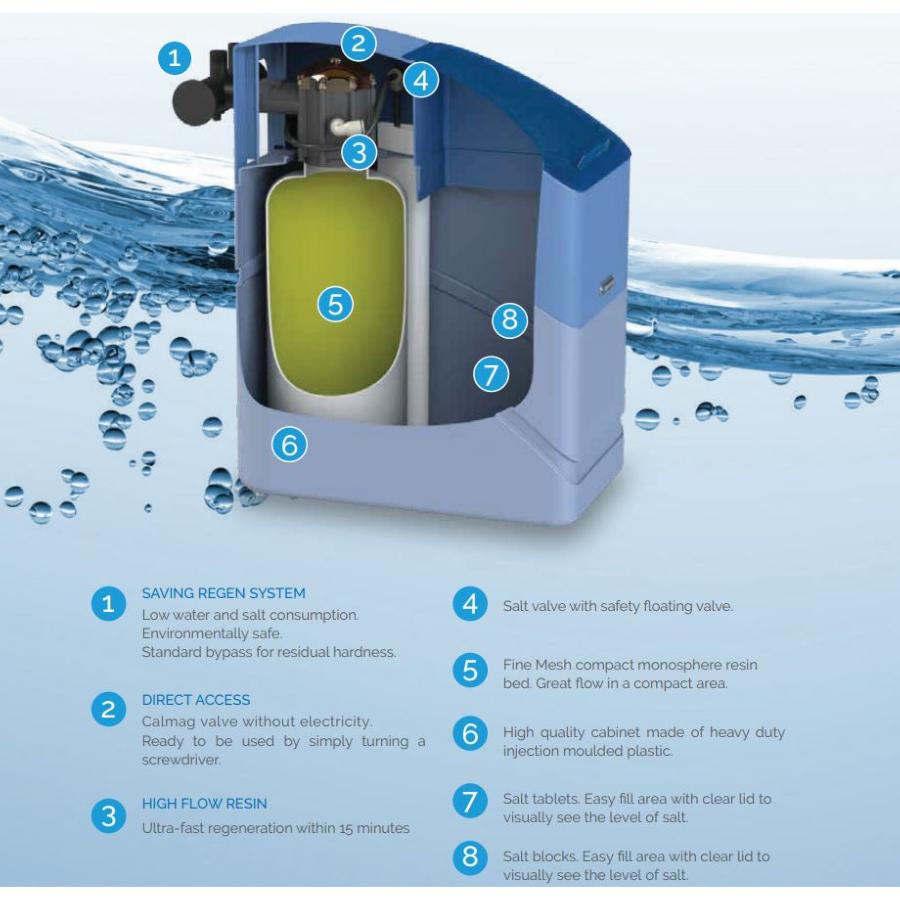 1
2
4
3
5
8
7
6

1 SAVING REGEN SYSTEM
Low water and salt consumption.
Environmentally safe.
Standard bypass for residual hardness.

2 DIRECT ACCESS
Calmag valve without electricity.
Ready to be used by simply turning a screwdriver.

3 HIGH FLOW RESIN
Ultra-fast regeneration within 15 minutes

4 Salt valve with safety floating valve.

5 Fine Mesh compact monosphere resin bed. Great flow in a compact area.

6 High quality cabinet made of heavy duty injection moulded plastic.

7 Salt tablets. Easy fill area with clear lid to visually see the level of salt.

8 Salt blocks. Easy fill area with clear lid to visually see the level of salt.