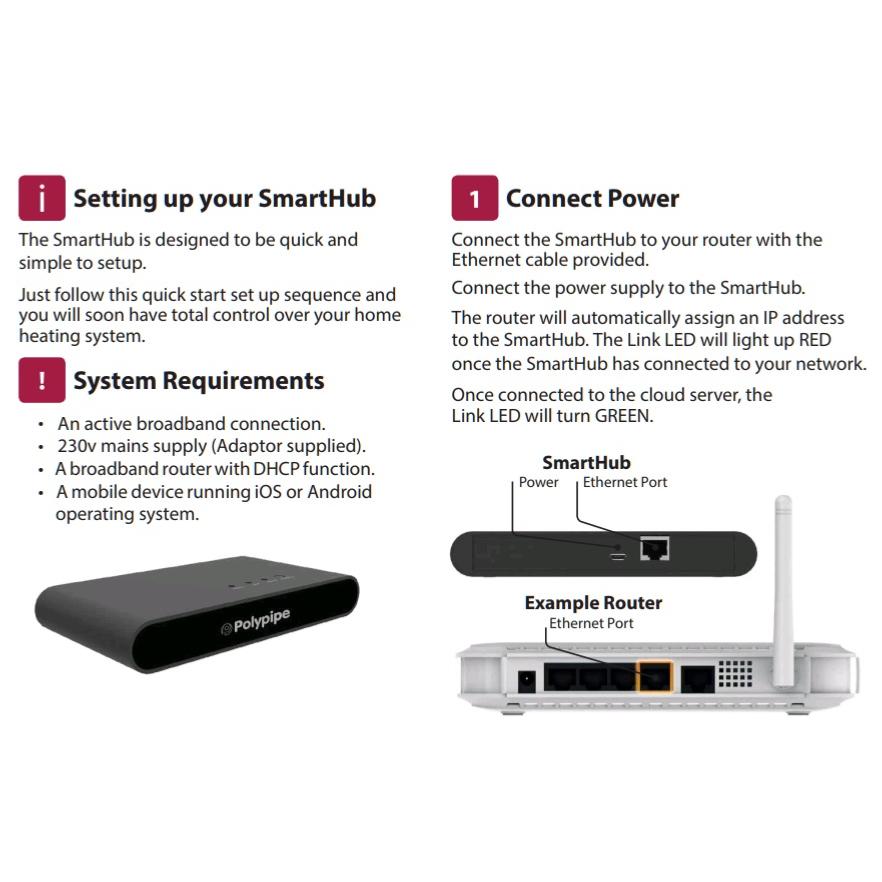 i Setting up your SmartHub

The SmartHub is designed to be quick and simple to setup.

Just follow this quick start set up sequence and you will soon have total control over your home heating system.

! System Requirements

• An active broadband connection.
• 230v mains supply (Adaptor supplied).
• A broadband router with DHCP function.
• A mobile device running iOS or Android operating system.

Polypipe

1 Connect Power

Connect the SmartHub to your router with the Ethernet cable provided.

Connect the power supply to the SmartHub.

The router will automatically assign an IP address to the SmartHub. The Link LED will light up RED once the SmartHub has connected to your network.

Once connected to the cloud server, the Link LED will turn GREEN.

SmartHub
Power
Ethernet Port

Example Router
Ethernet Port