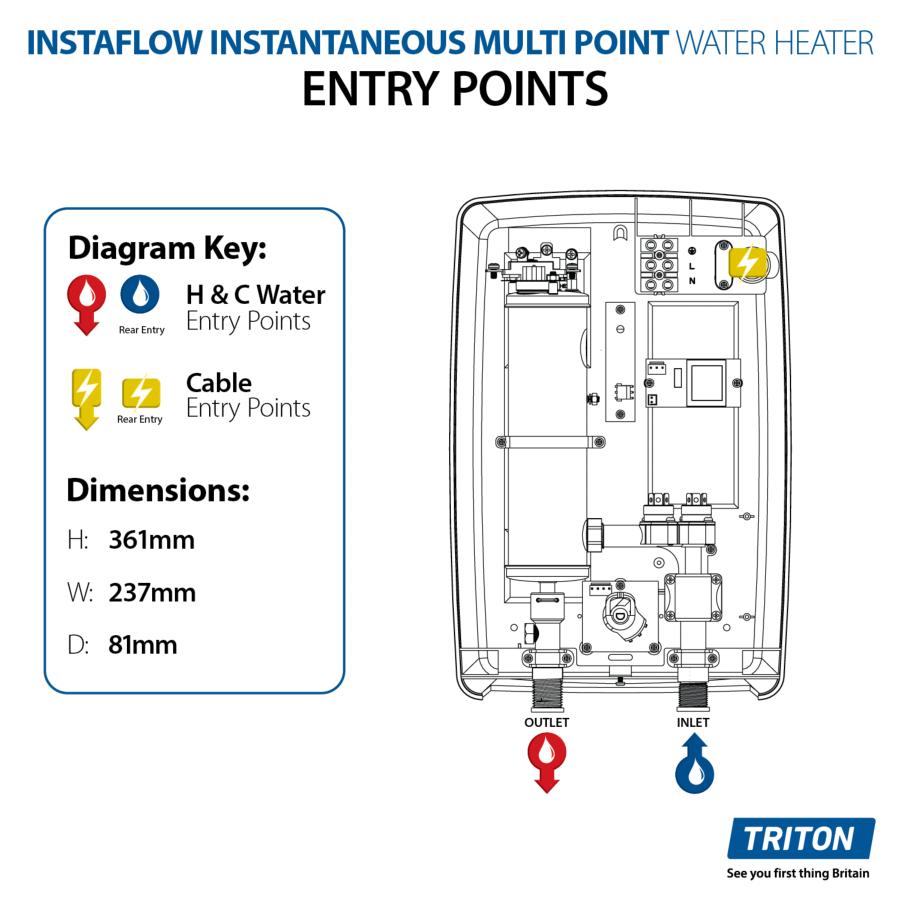 INSTAFLOW INSTANTANEOUS MULTI POINT WATER HEATER
ENTRY POINTS

Diagram Key:

Rear Entry
H & C Water
Entry Points

Rear Entry
Cable
Entry Points

Dimensions:

H: 361mm

W: 237mm

D: 81mm

L
N

OUTLET

INLET

TRITON
See you first thing Britain