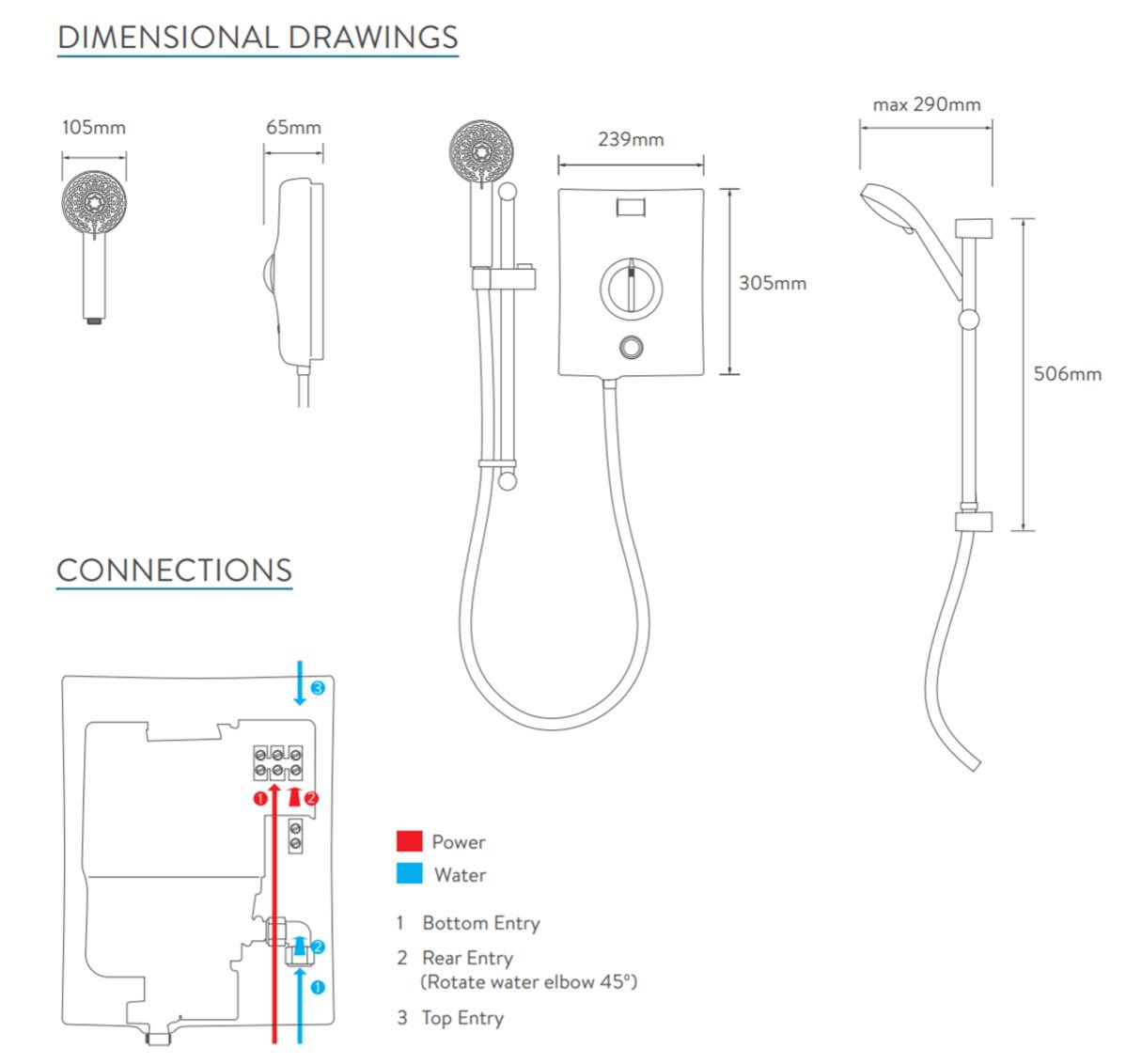 DIMENSIONAL DRAWINGS

105mm

65mm

239mm

305mm

max 290mm

506mm

CONNECTIONS

3

1

2

2

1

Power

Water

1 Bottom Entry

2 Rear Entry
(Rotate water elbow 45°)

3 Top Entry