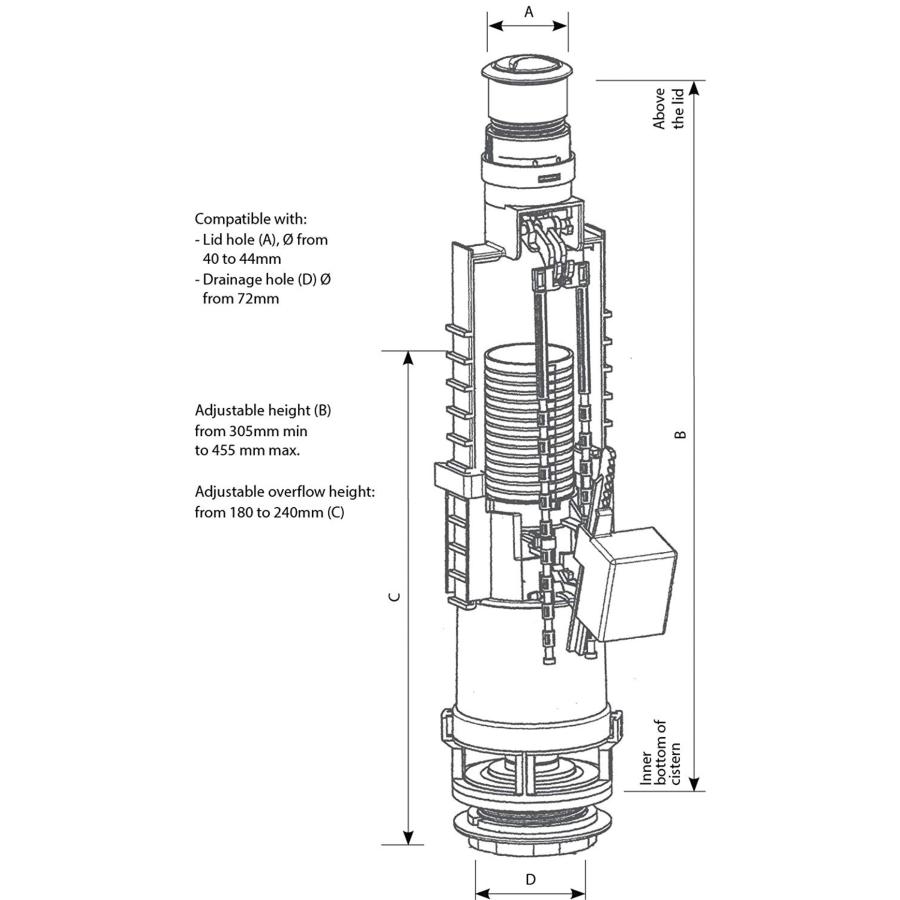 A

Above the lid

Compatible with:
- Lid hole (A), Ø from 40 to 44mm
- Drainage hole (D) Ø from 72mm

Adjustable height (B) from 305mm min to 455 mm max.

Adjustable overflow height: from 180 to 240mm (C)

B

C

Inner bottom of cistern

D