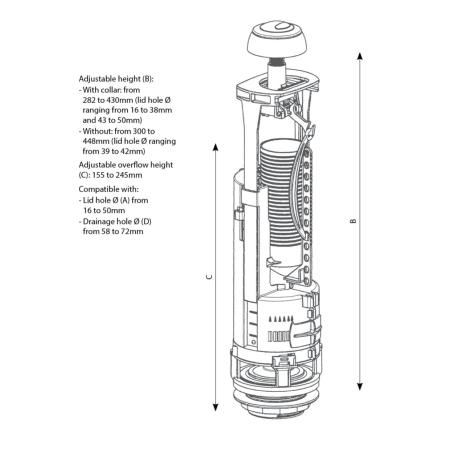 Adjustable height (B):
- With collar: from 282 to 430mm (lid hole Ø ranging from 16 to 38mm and 43 to 50mm)
- Without: from 300 to 448mm (lid hole Ø ranging from 39 to 42mm)

Adjustable overflow height (C): 155 to 245mm

Compatible with:
- Lid hole Ø (A) from 16 to 50mm
- Drainage hole Ø (D) from 58 to 72mm

C

B