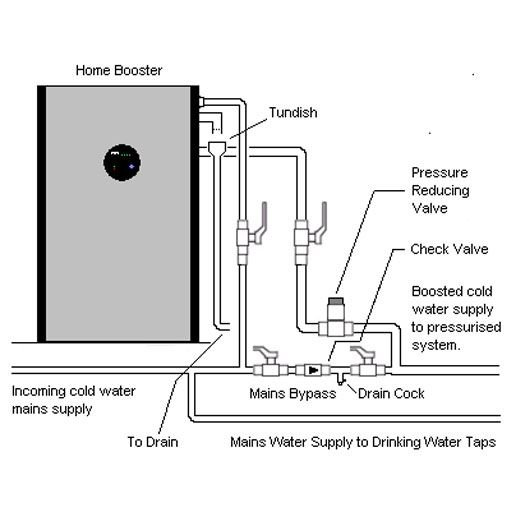 Home Booster

Tundish

Pressure Reducing Valve

Check Valve

Boosted cold water supply to pressurised system.

Incoming cold water mains supply

Mains Bypass

Drain Cock

To Drain

Mains Water Supply to Drinking Water Taps