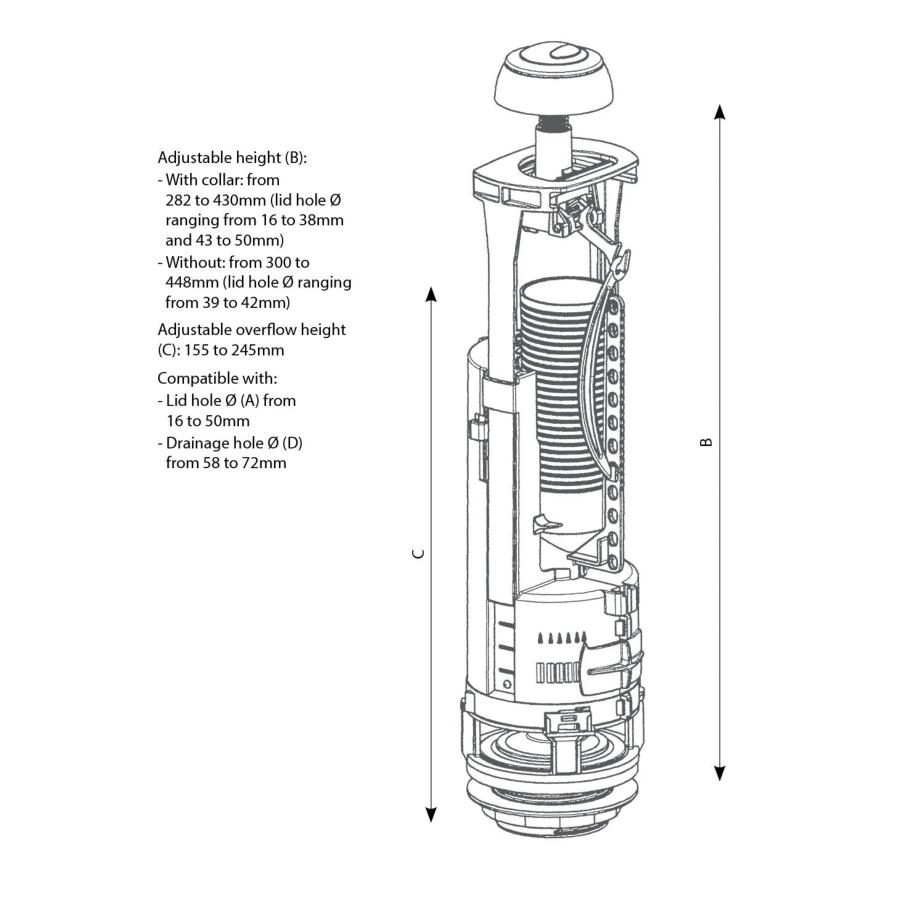 Adjustable height (B):
- With collar: from 282 to 430mm (lid hole Ø ranging from 16 to 38mm and 43 to 50mm)
- Without: from 300 to 448mm (lid hole Ø ranging from 39 to 42mm)

Adjustable overflow height (C): 155 to 245mm

Compatible with:
- Lid hole Ø (A) from 16 to 50mm
- Drainage hole Ø (D) from 58 to 72mm

C

B