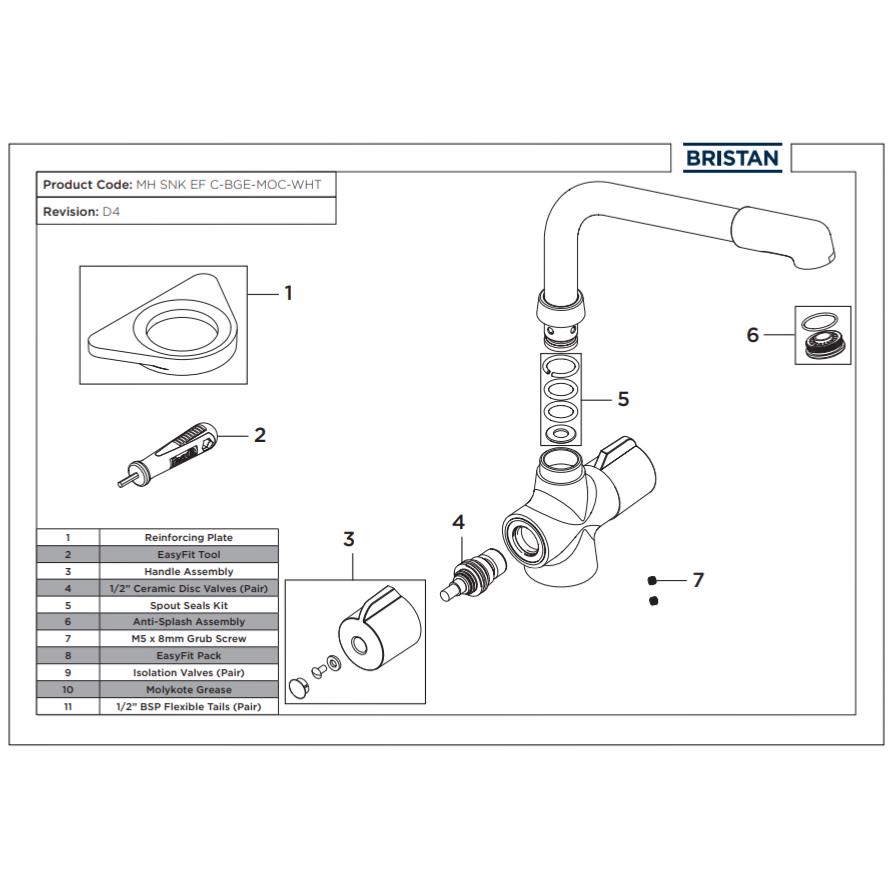 BRISTAN

Product Code: MH SNK EF C-BGE-MOC-WHT

Revision: D4

1

2

3

4

5

6

7

| 1 | Reinforcing Plate |
|---|---|
| 2 | EasyFit Tool |
| 3 | Handle Assembly |
| 4 | 1/2" Ceramic Disc Valves (Pair) |
| 5 | Spout Seals Kit |
| 6 | Anti-Splash Assembly |
| 7 | M5 x 8mm Grub Screw |
| 8 | EasyFit Pack |
| 9 | Isolation Valves (Pair) |
| 10 | Molykote Grease |
| 11 | 1/2" BSP Flexible Tails (Pair) |