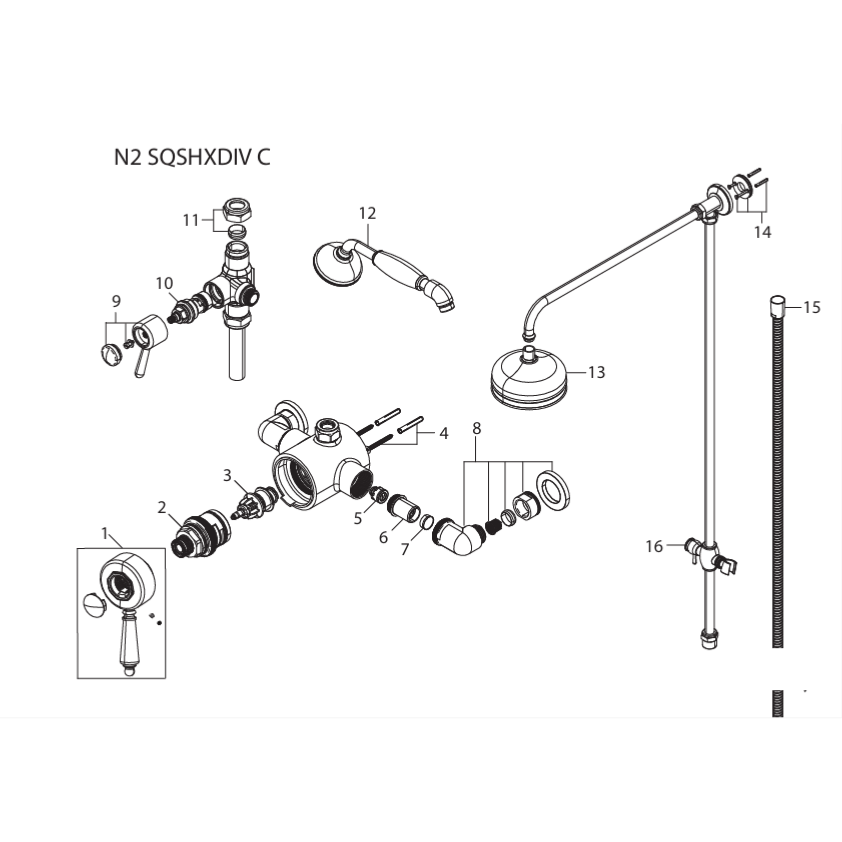 N2 SQSHXDIV C

11
12
14
10
9
15
13
4
8
3
2
5
6
7
1
16