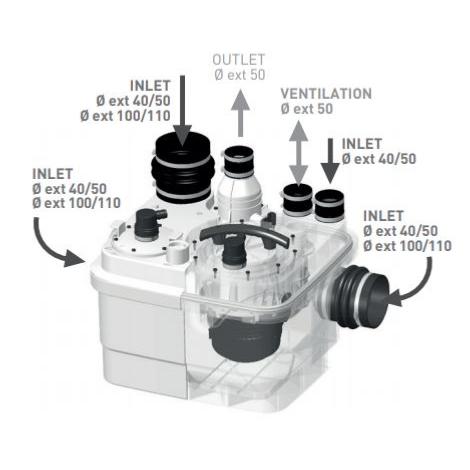 OUTLET
Ø ext 50

INLET
Ø ext 40/50
Ø ext 100/110

VENTILATION
Ø ext 50

INLET
Ø ext 40/50

INLET
Ø ext 40/50
Ø ext 100/110

INLET
Ø ext 40/50
Ø ext 100/110